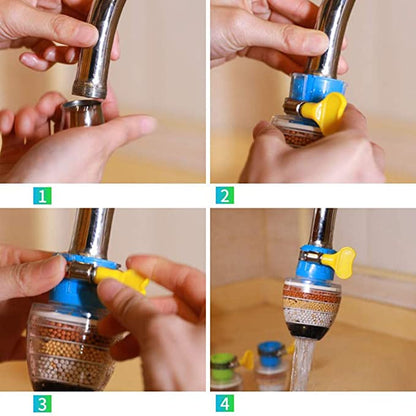 1

2

3

4